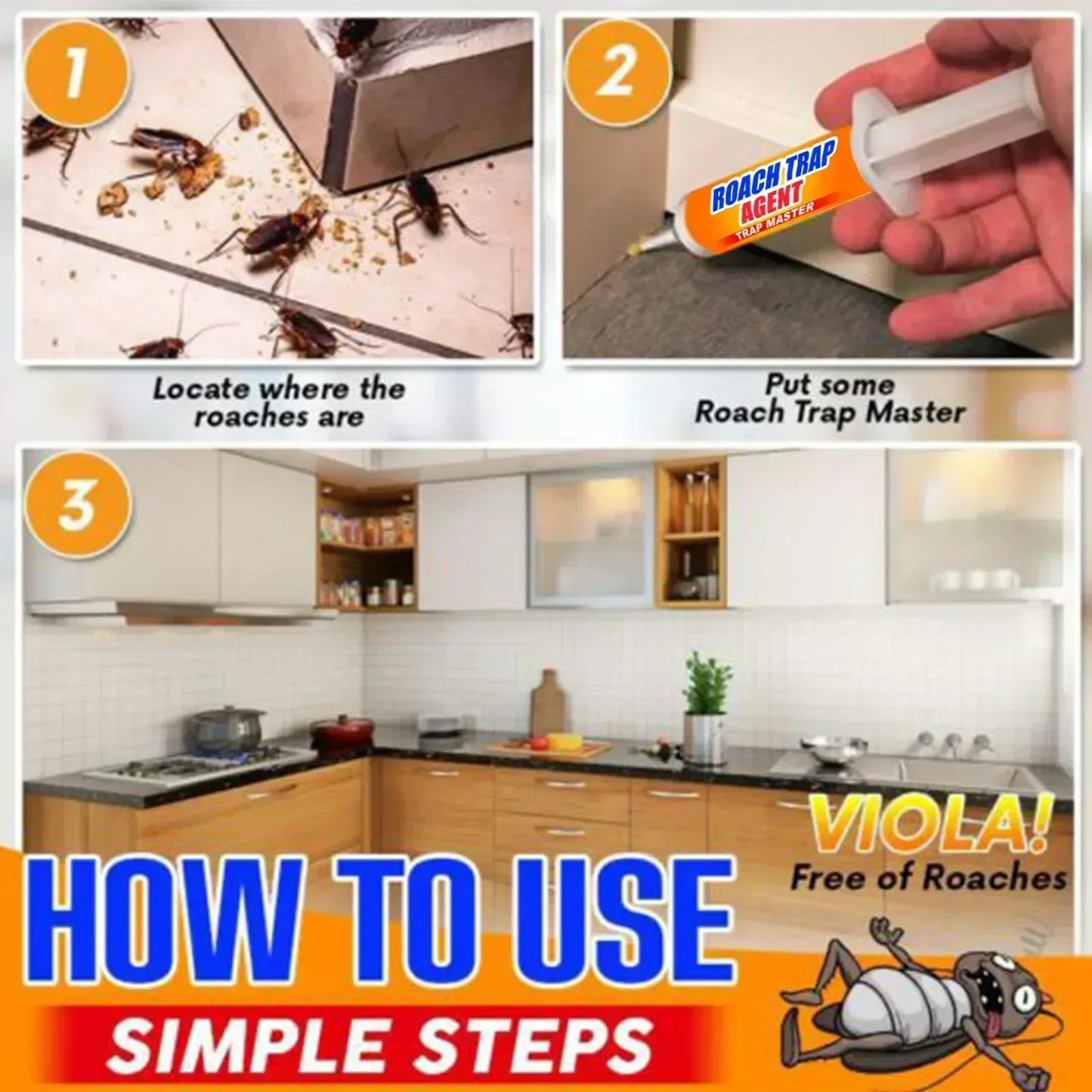 1

Locate where the roaches are

2

ROACH TRAP AGENT
TRAP MASTER

Put some Roach Trap Master

3

VIOLA!
Free of Roaches

HOW TO USE
SIMPLE STEPS