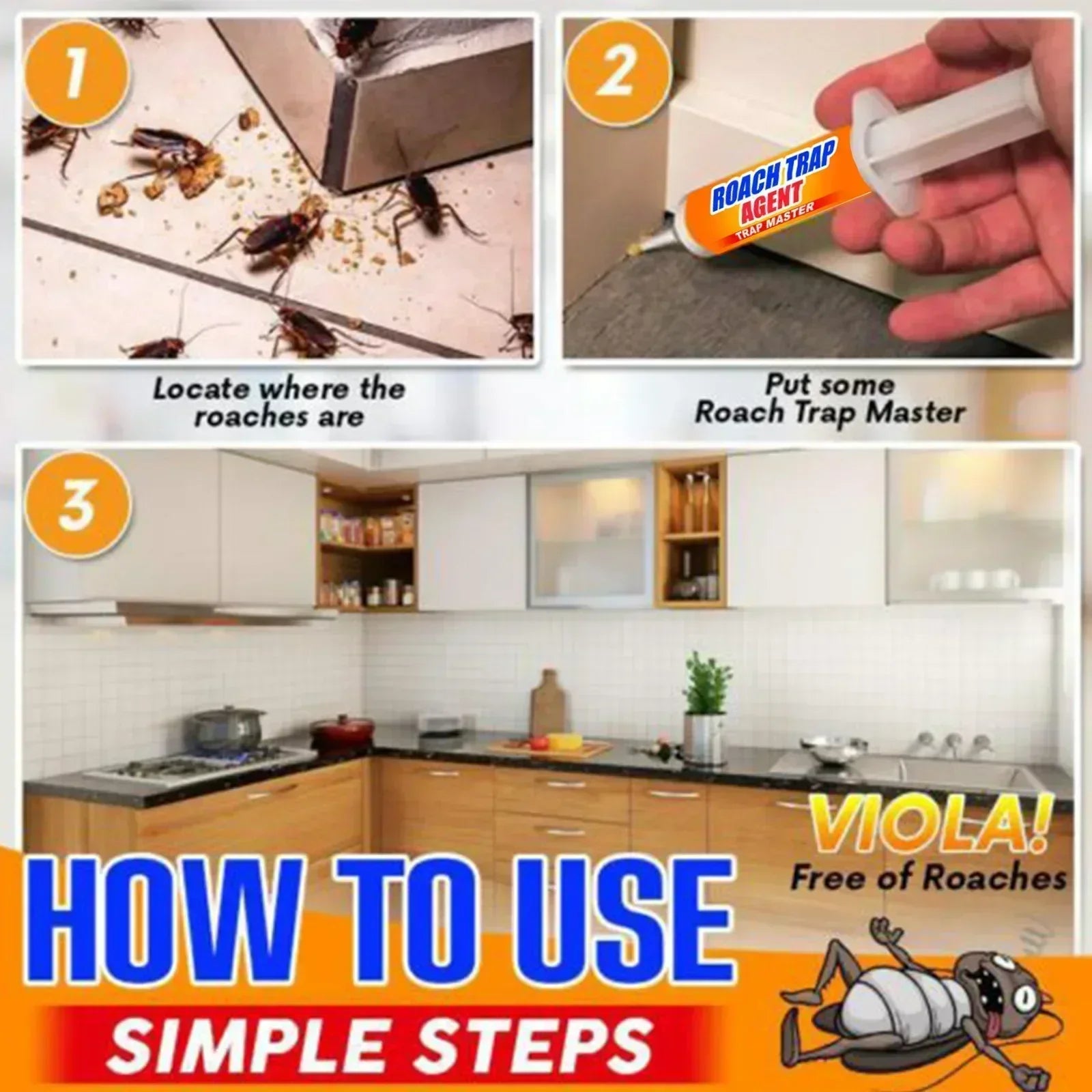 1

Locate where the roaches are

2

ROACH TRAP AGENT TRAP MASTER

Put some Roach Trap Master

3

VIOLA!
Free of Roaches

HOW TO USE

SIMPLE STEPS